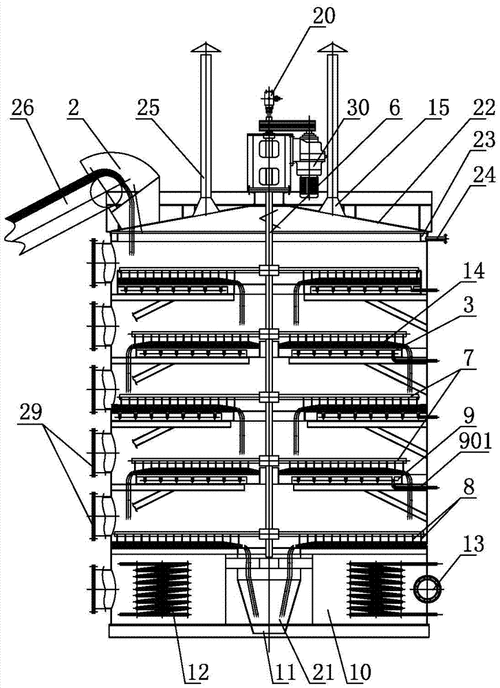 20
26
2
25
30
6
15
22
23
24
14
3
7
29
9
901
8
13
12
11
21
10