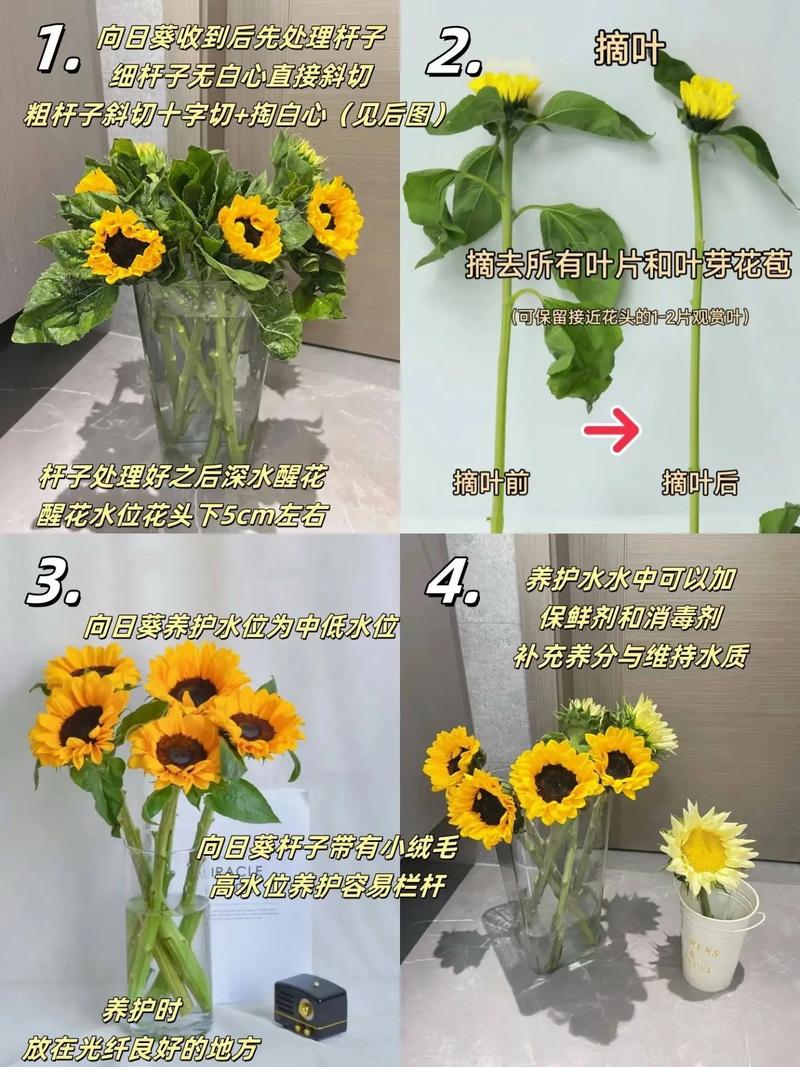 1. 向日葵收到后先处理杆子
细杆子无白心直接斜切
粗杆子斜切十字切+掏白心（见后图）

杆子处理好之后深水醒花
醒花水位花头下5cm左右

2. 摘叶

摘去所有叶片和叶芽花苞
（可保留接近花头的1-2片观赏叶）

摘叶前
摘叶后

3. 向日葵养护水位为中低水位

向日葵杆子带有小绒毛
高水位养护容易栏杆

养护时
放在光纤良好的地方

4. 养护水水中可以加
保鲜剂和消毒剂
补充养分与维持水质