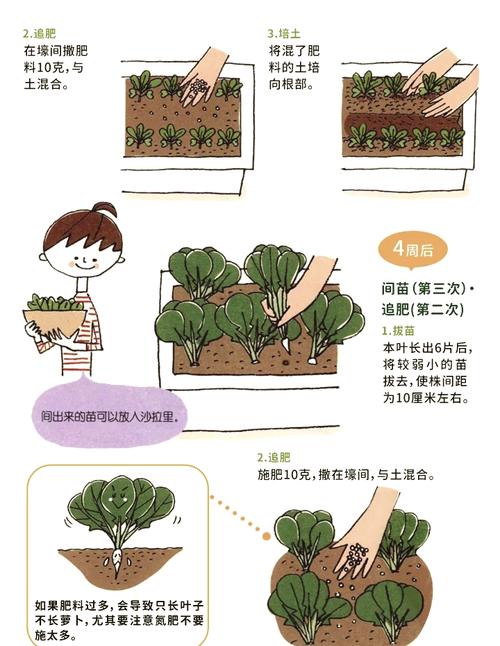 2.追肥
在壕间撒肥料10克，与土混合。

3.培土
将混了肥料的土培向根部。

4周后

间苗（第三次）·追肥（第二次）

1.拔苗
本叶长出6片后，将较弱小的苗拔去，使株间距为10厘米左右。

间出来的苗可以放入沙拉里。

2.追肥
施肥10克，撒在壕间，与土混合。

如果肥料过多，会导致只长叶子不长萝卜，尤其要注意氮肥不要施太多。