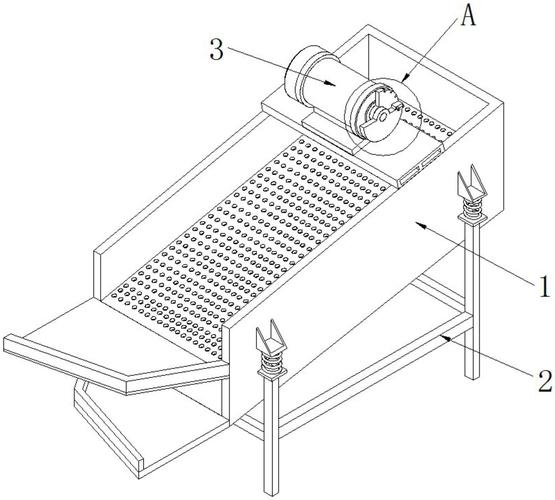 A
3
1
2